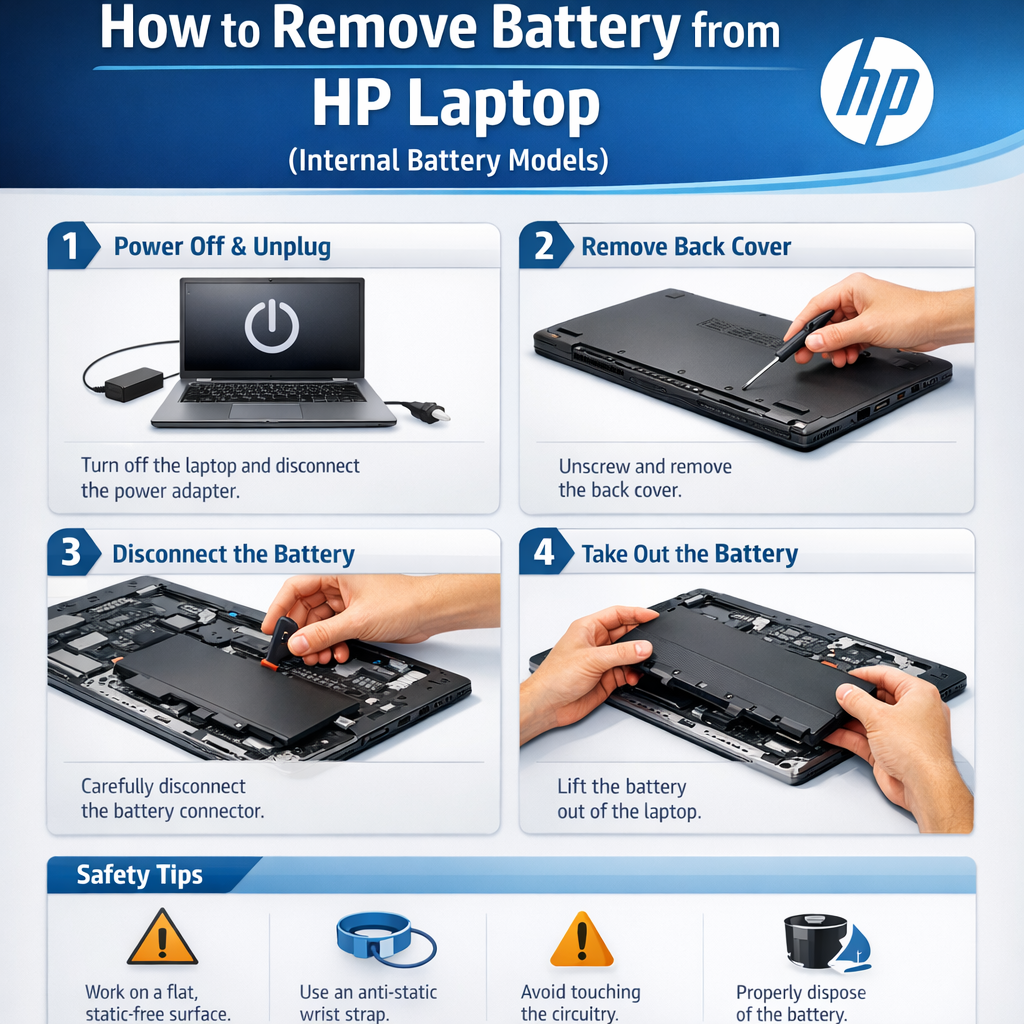 How to Remove Battery from HP Laptop
(Internal Battery Models)

hp

1 Power Off & Unplug

Turn off the laptop and disconnect the power adapter.

2 Remove Back Cover

Unscrew and remove the back cover.

3 Disconnect the Battery

Carefully disconnect the battery connector.

4 Take Out the Battery

Lift the battery out of the laptop.

Safety Tips

Work on a flat, static-free surface.

Use an anti-static wrist strap.

Avoid touching the circuitry.

Properly dispose of the battery.